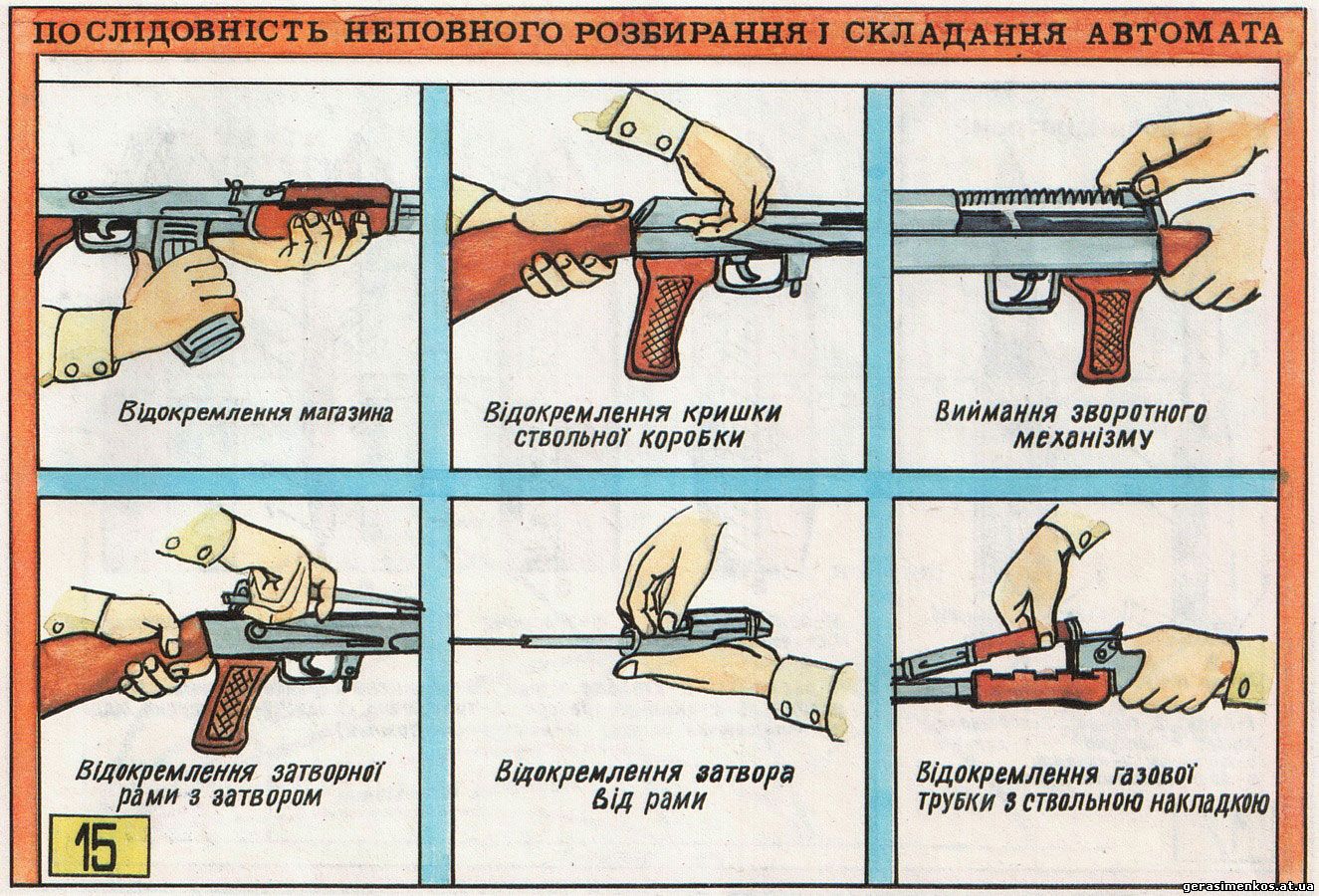 ПОСЛІДОВНІСТЬ НЕПОВНОГО РОЗБИРАННЯ І СКЛАДАННЯ АВТОМАТА

Відокремлення магазина

Відокремлення кришки ствольної коробки

Виймання зворотного механізму

Відокремлення затворної рами з затвором

Відокремлення затвора від рами

Відокремлення газової трубки з ствольною накладкою

15

gerasimenkos.at.ua